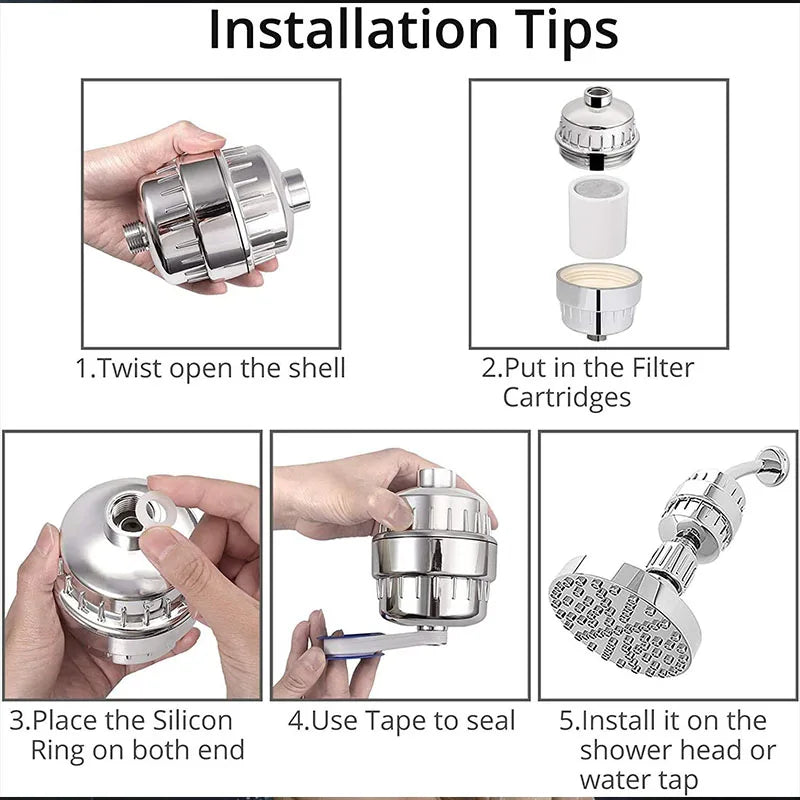 Installation Tips

1.Twist open the shell

2.Put in the Filter Cartridges

3.Place the Silicon Ring on both end

4.Use Tape to seal

5.Install it on the shower head or water tap